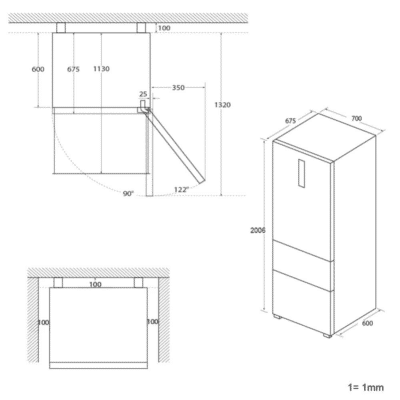 100
600
675
1130
350
25
1320
90°
122°
675
700
2006
600
100
100
100
1= 1mm